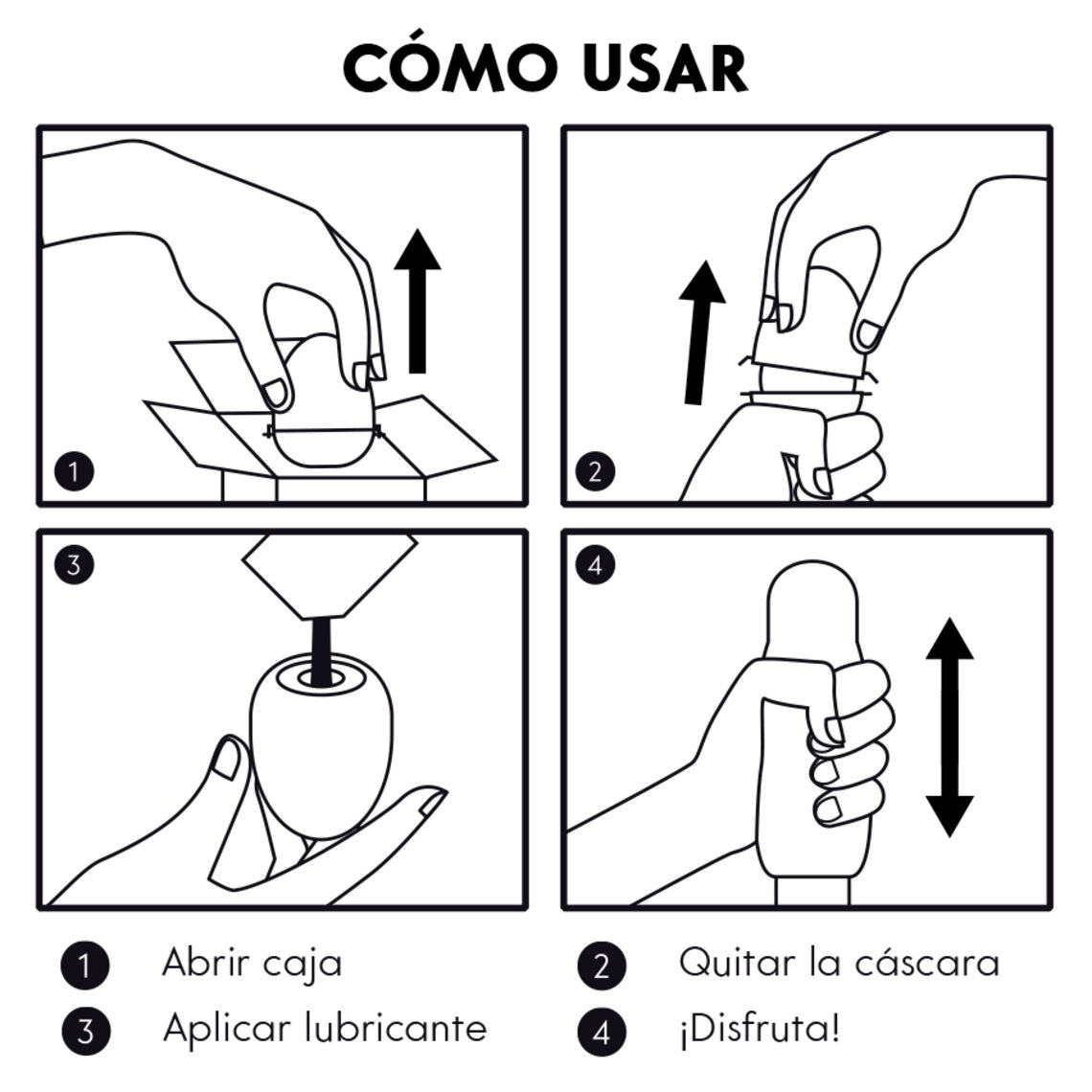 CÓMO USAR

1

2

3

4

1 Abrir caja
2 Quitar la cáscara
3 Aplicar lubricante
4 ¡Disfruta!